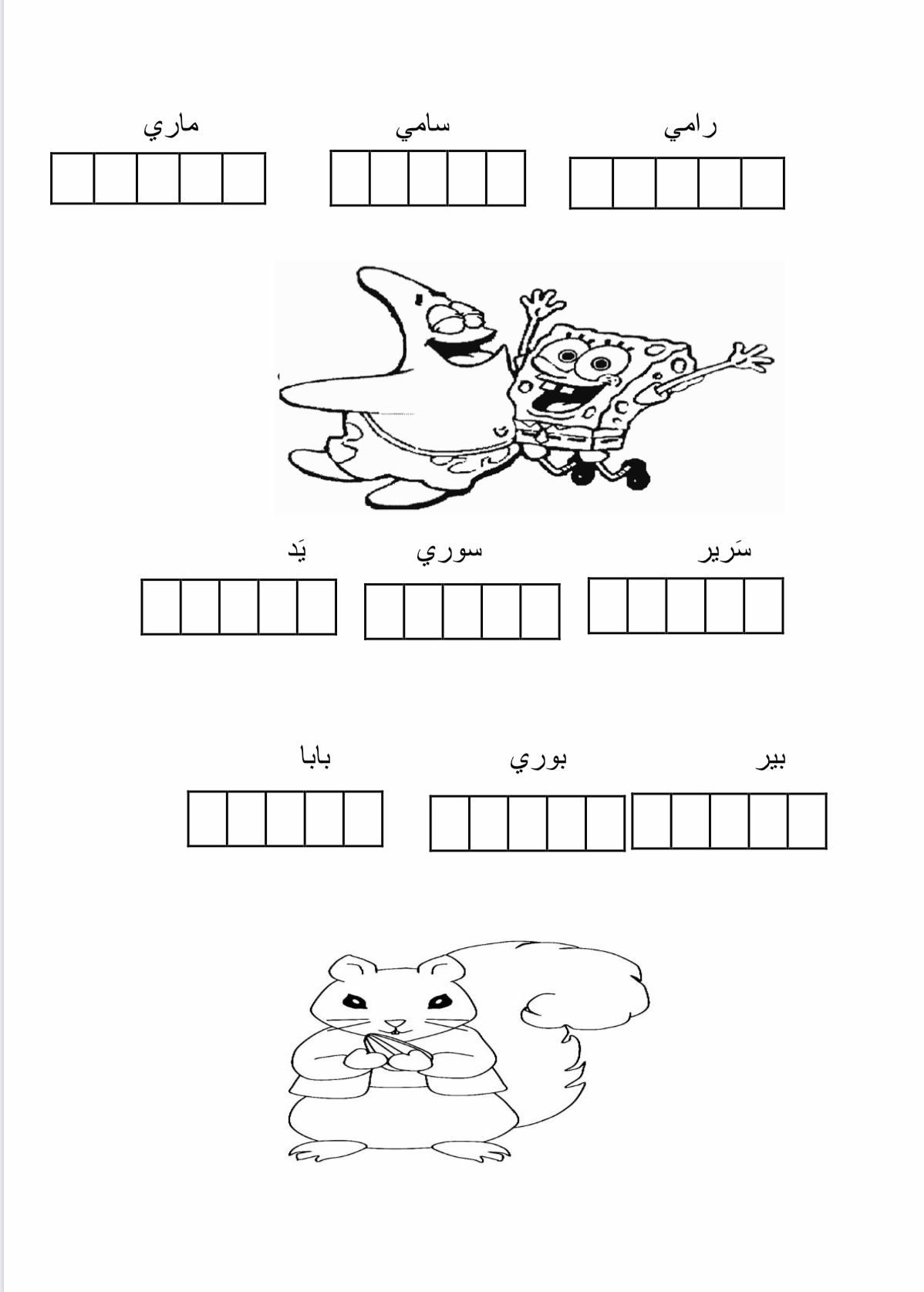 رامي سامي ماري

سَرير سوري يَد

بير بوري بابا